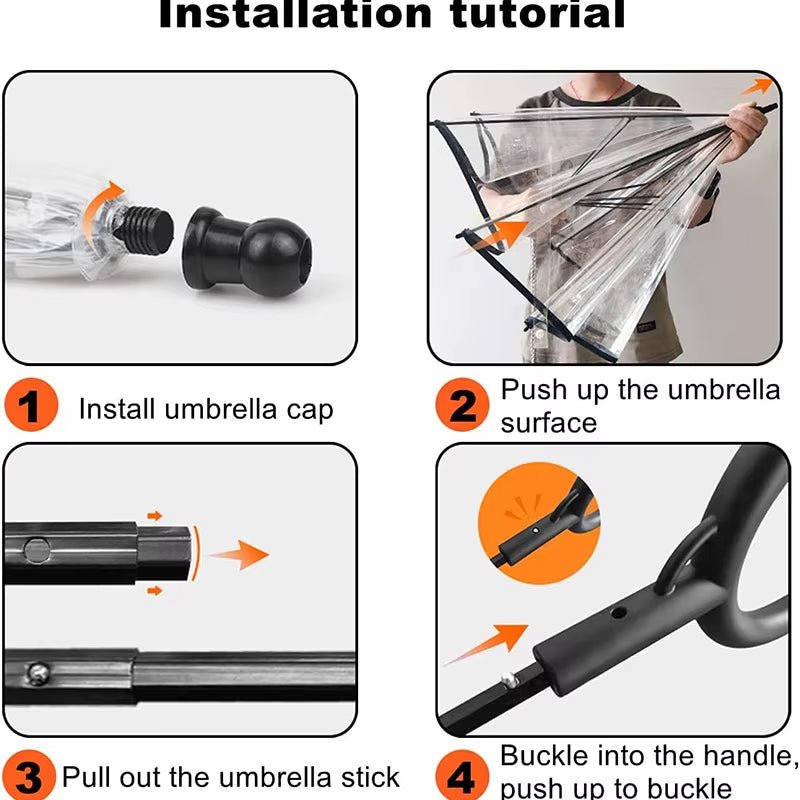 Installation tutorial

1 Install umbrella cap

2 Push up the umbrella surface

3 Pull out the umbrella stick

4 Buckle into the handle, push up to buckle