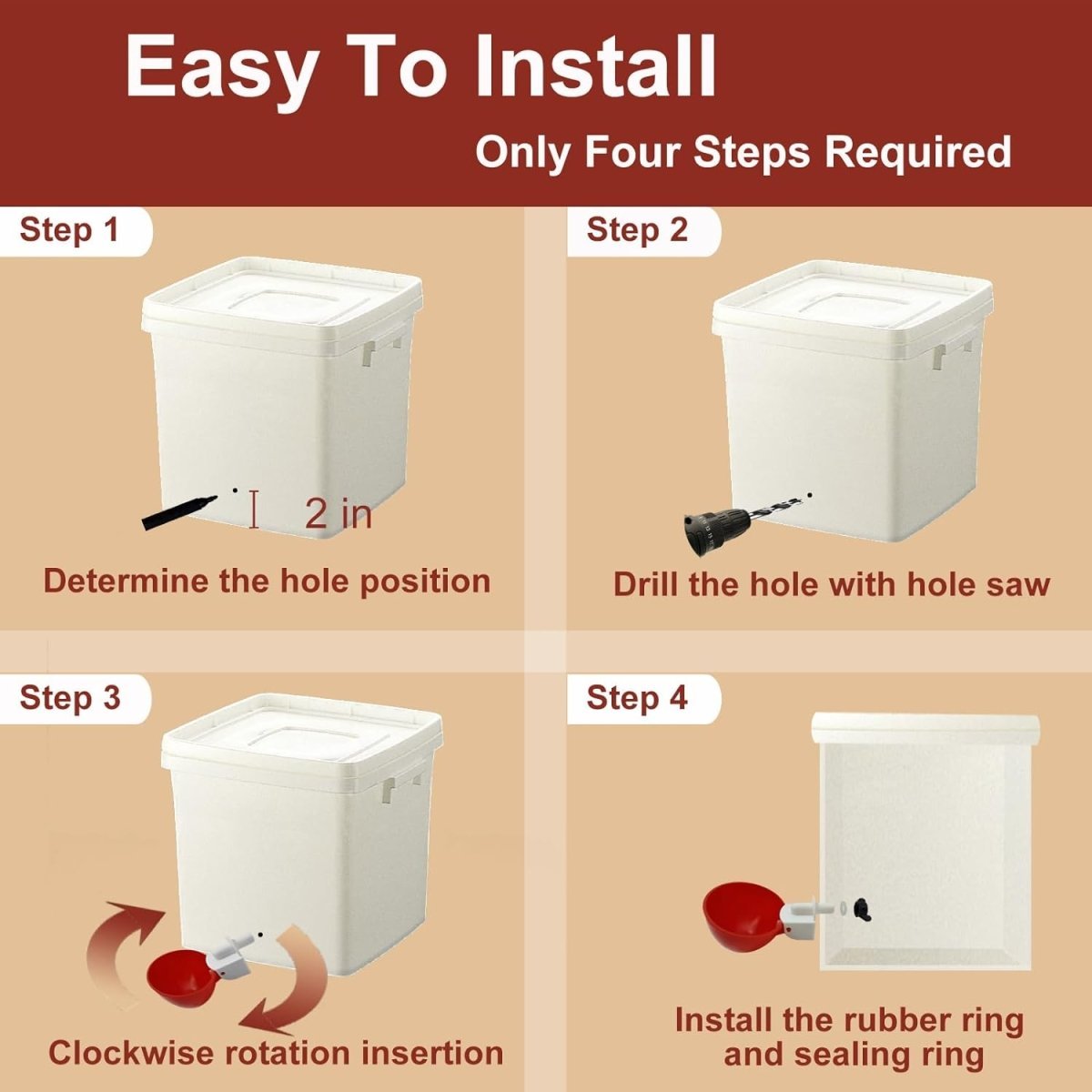 Easy To Install

Only Four Steps Required

Step 1

2 in

Determine the hole position

Step 2

Drill the hole with hole saw

Step 3

Clockwise rotation insertion

Step 4

Install the rubber ring and sealing ring